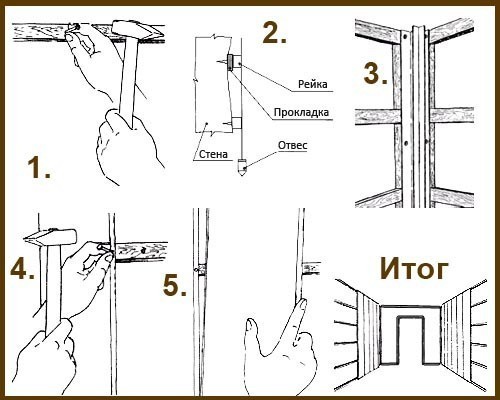 1.

2.

Рейка

Прокладка

Стена

Отвес

3.

4.

5.

Итог