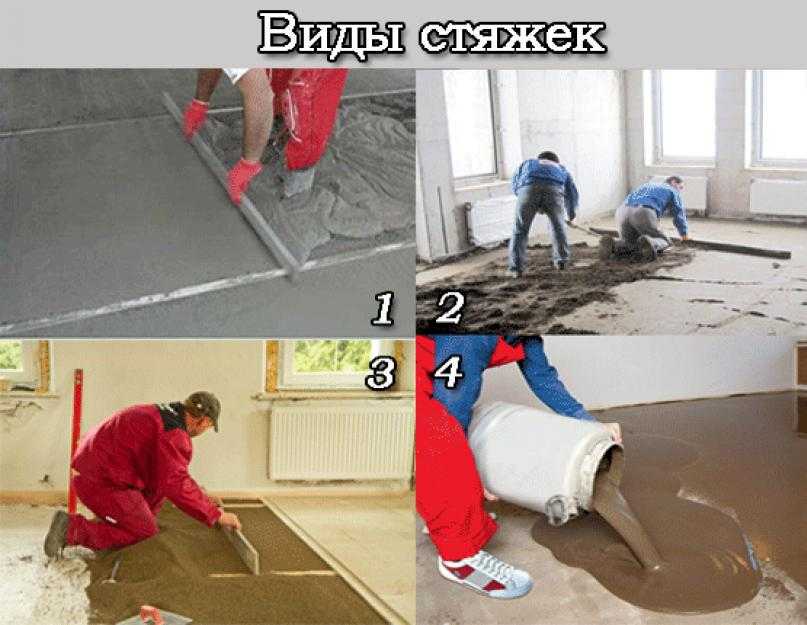 Виды стяжек

1

2

3

4