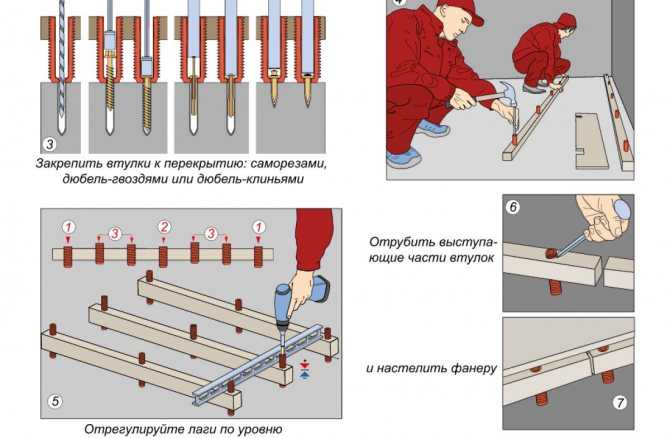 3

Закрепить втулки к перекрытию: саморезами, дюбель-гвоздями или дюбель-клиньями

4

1 3 2 3 1

5

Отрегулируйте лаги по уровню

6

Отрубить выступающие части втулок

и настелить фанеру

7