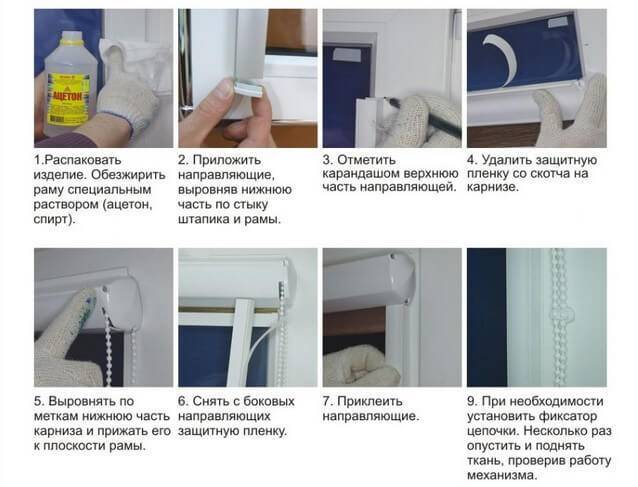 АЦЕТОН

1.Распаковать изделие. Обезжирить раму специальным раствором (ацетон, спирт).

2. Приложить направляющие, выровняв нижнюю часть по стыку штапика и рамы.

3. Отметить карандашом верхнюю часть направляющей.

4. Удалить защитную пленку со скотча на карнизе.

5. Выровнять по меткам нижнюю часть карниза и прижать его к плоскости рамы.

6. Снять с боковых направляющих защитную пленку.

7. Приклеить направляющие.

9. При необходимости установить фиксатор цепочки. Несколько раз опустить и поднять ткань, проверив работу механизма.