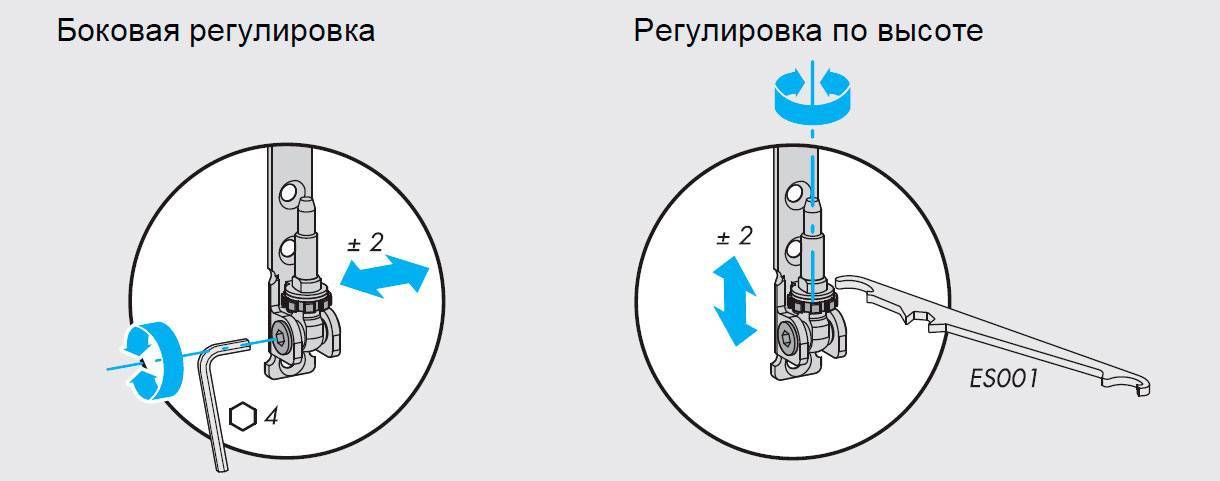 Боковая регулировка

± 2

4

Регулировка по высоте

± 2

ES001