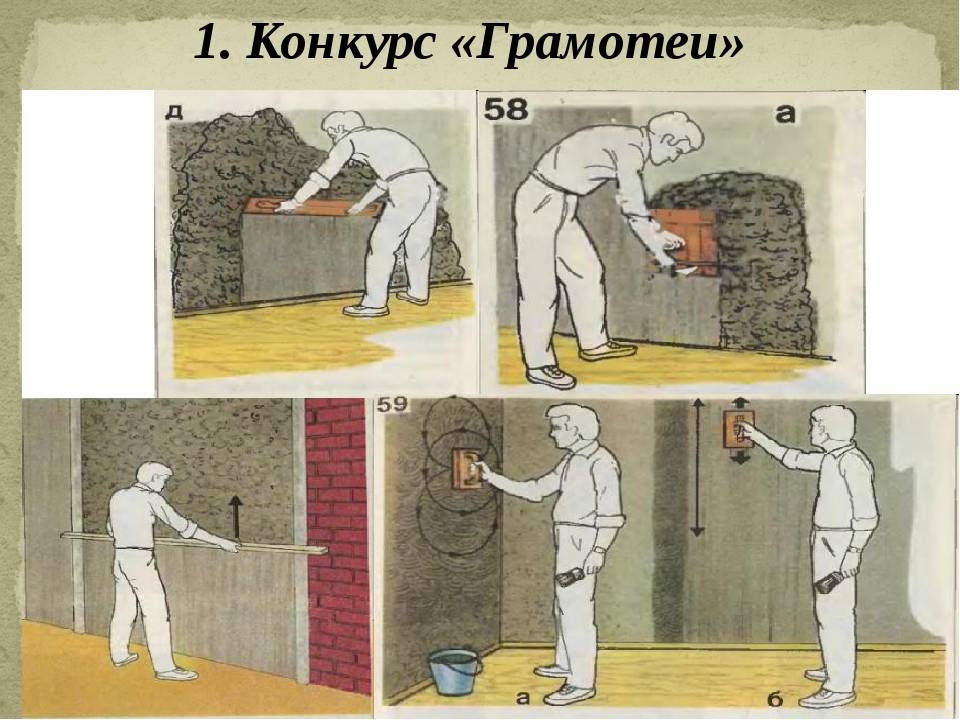 1. Конкурс «Грамотеи»

д

58

а

59

а

б