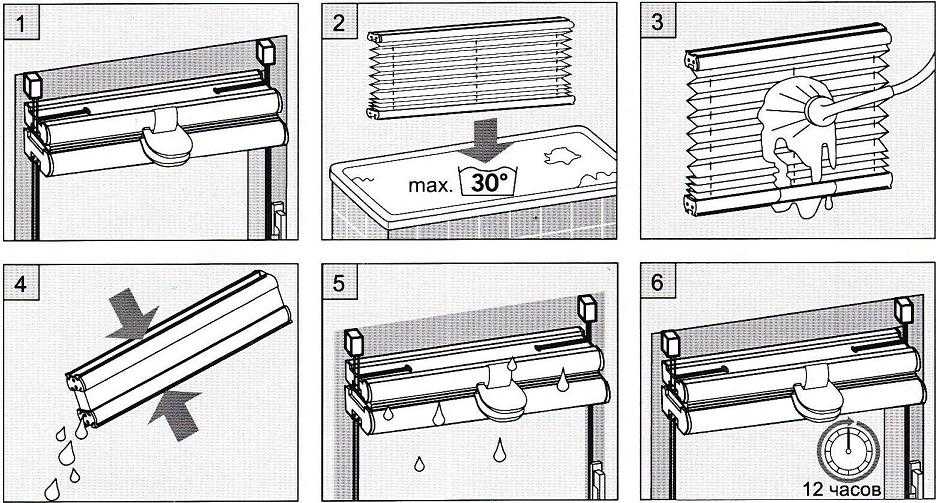 1

2

max. 30°

3

4

5

6

12 часов