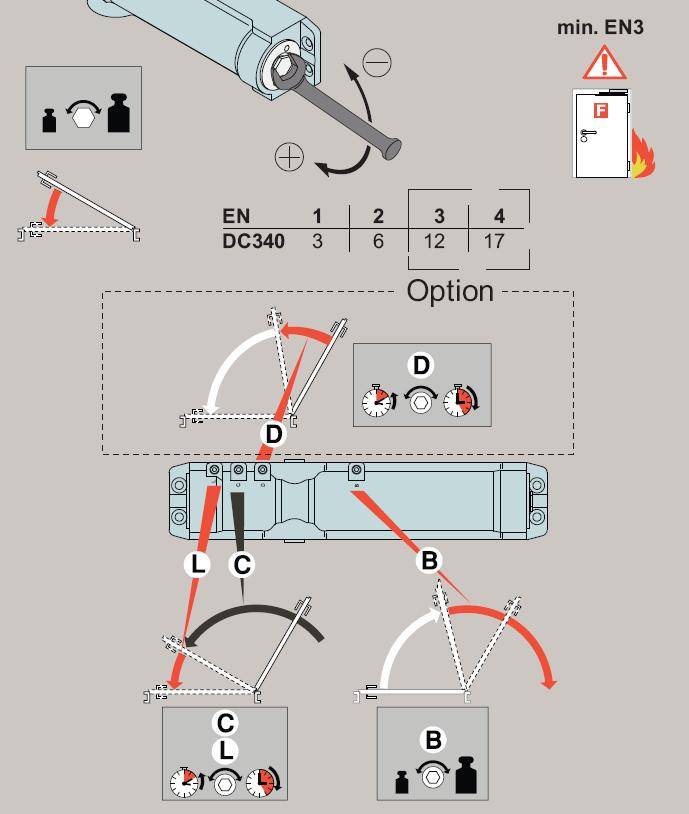 min. EN3

F

| EN | 1 | 2 | 3 | 4 |
|---|---|---|---|---|
| DC340 | 3 | 6 | 12 | 17 |

Option

D

D

L

C

B

C
L

B