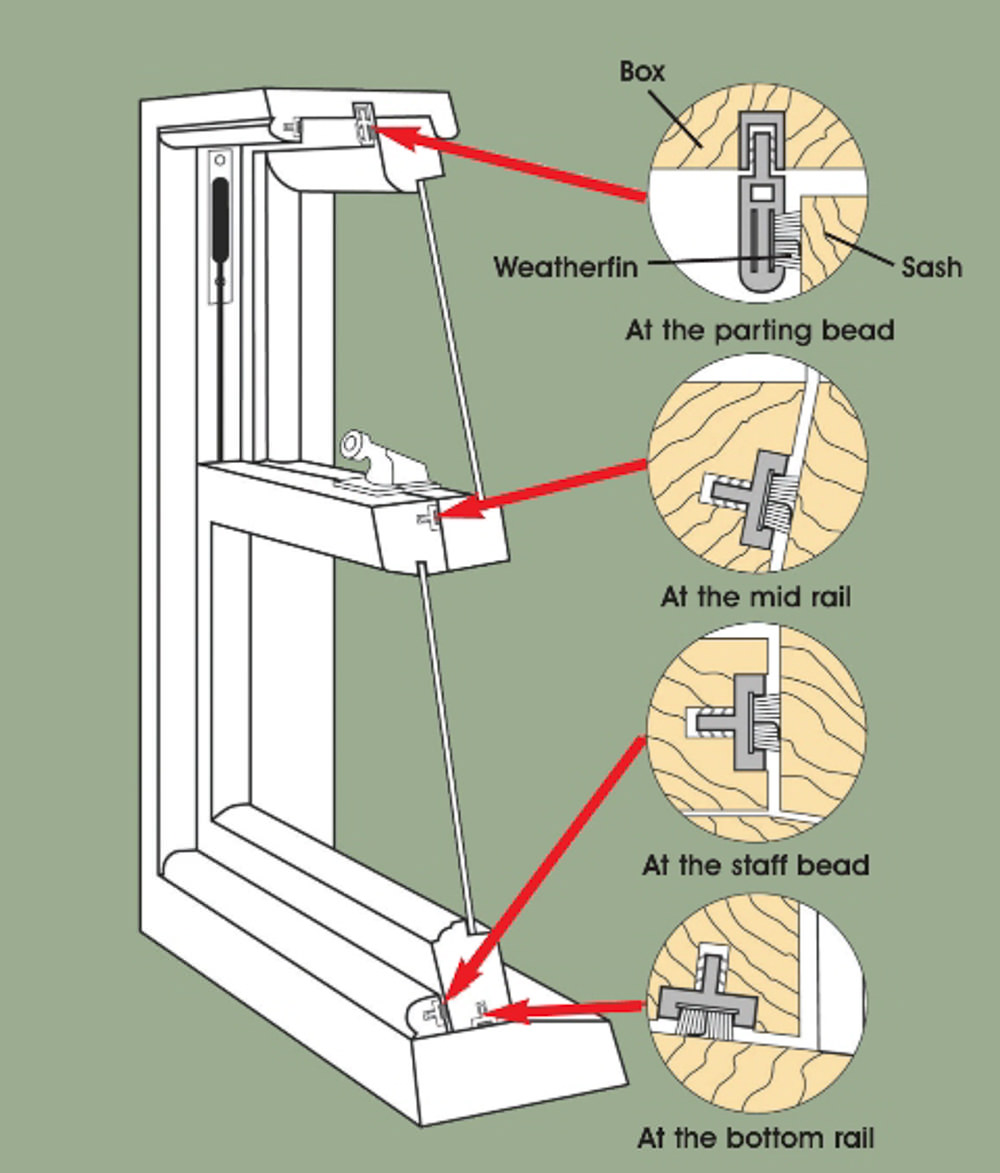 Box

Weatherfin

Sash

At the parting bead

At the mid rail

At the staff bead

At the bottom rail